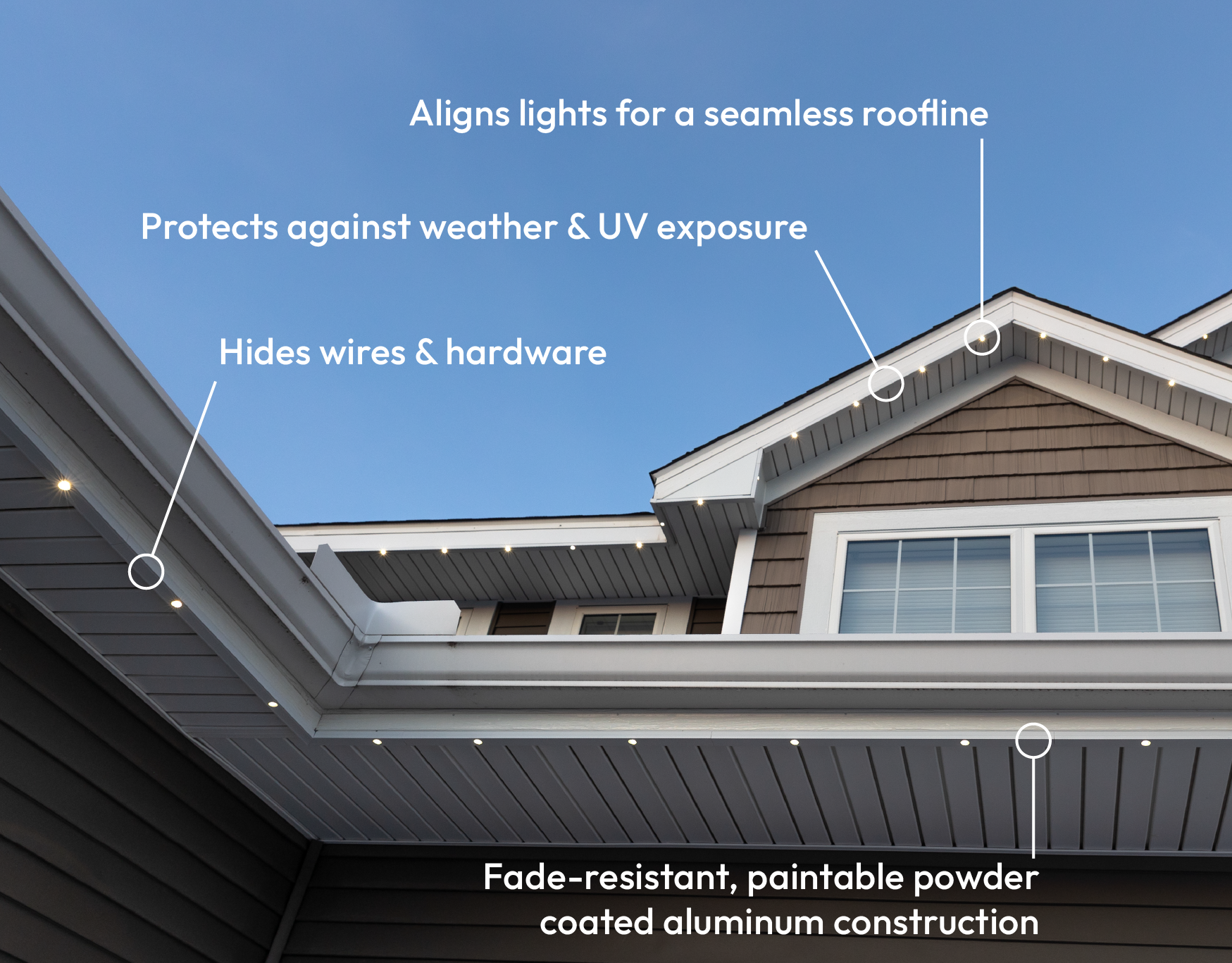 Aligns lights for a seamless roofline

Protects against weather & UV exposure

Hides wires & hardware

Fade-resistant, paintable powder coated aluminum construction